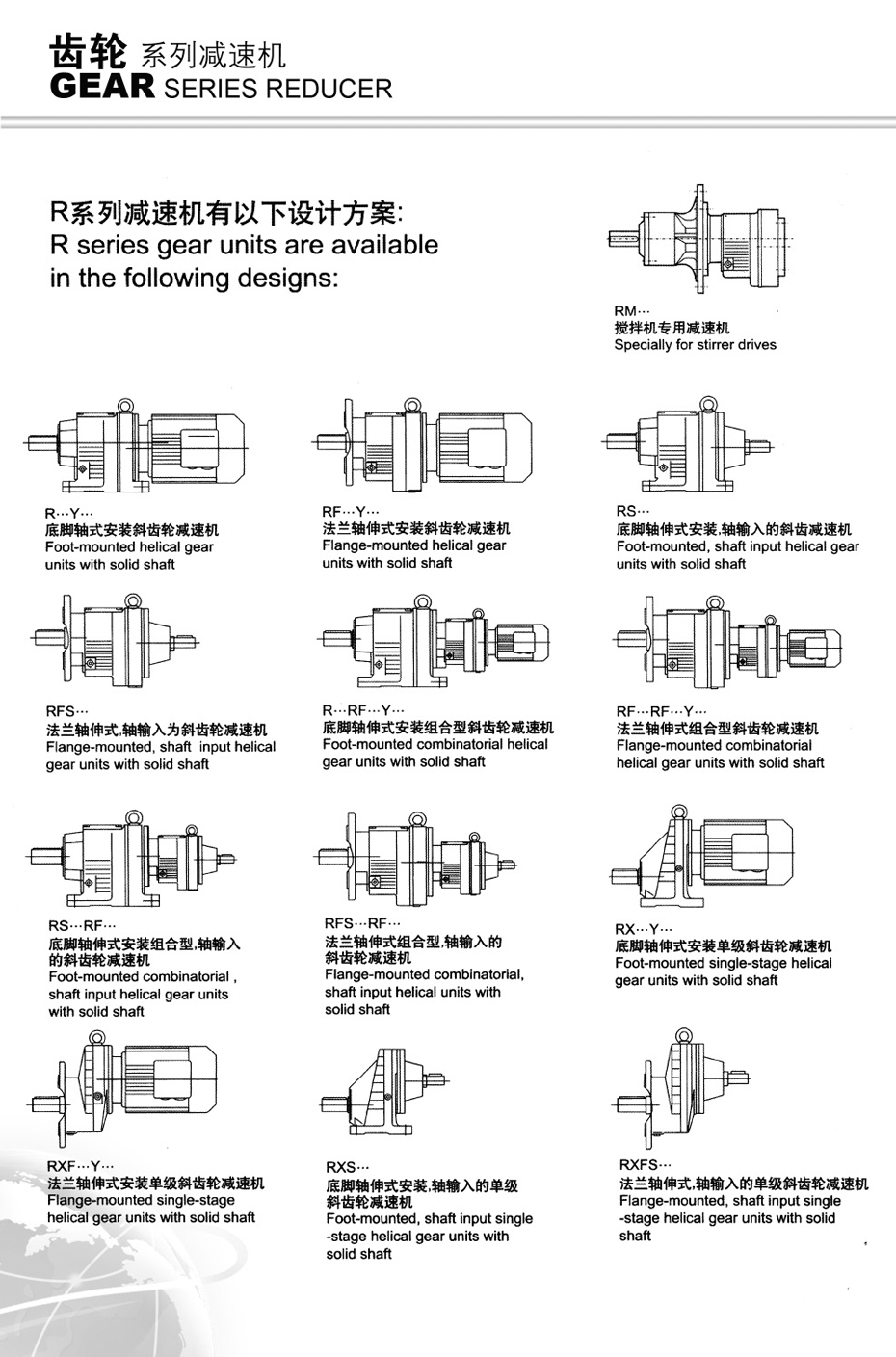 齿轮 系列减速机
GEAR SERIES REDUCER

R系列减速机有以下设计方案:
R series gear units are available in the following designs:

RM···
搅拌机专用减速机
Specially for stirrer drives

R···Y···
底脚轴式安装斜齿轮减速机
Foot-mounted helical gear units with solid shaft

RF···Y···
法兰轴伸式安装斜齿轮减速机
Flange-mounted helical gear units with solid shaft

RS···
底脚轴伸式安装,轴输入的斜齿减速机
Foot-mounted, shaft input helical gear units with solid shaft

RFS···
法兰轴伸式,轴输入为斜齿轮减速机
Flange-mounted, shaft input helical gear units with solid shaft

R···RF···Y···
底脚轴伸式安装组合型斜齿轮减速机
Foot-mounted combinatorial helical gear units with solid shaft

RF···RF···Y···
法兰轴伸式组合型斜齿轮减速机
Flange-mounted combinatorial helical gear units with solid shaft

RS···RF···
底脚轴伸式安装组合型,轴输入的斜齿轮减速机
Foot-mounted combinatorial , shaft input helical gear units with solid shaft

RFS···RF···
法兰轴伸式组合型,轴输入的斜齿轮减速机
Flange-mounted combinatorial, shaft input helical units with solid shaft

RX···Y···
底脚轴伸式安装单级斜齿轮减速机
Foot-mounted single-stage helical gear units with solid shaft

RXF···Y···
法兰轴伸式安装单级斜齿轮减速机
Flange-mounted single-stage helical gear units with solid shaft

RXS···
底脚轴伸式安装,轴输入的单级斜齿轮减速机
Foot-mounted, shaft input single -stage helical gear units with solid shaft

RXFS···
法兰轴伸式,轴输入的单级斜齿轮减速机
Flange-mounted, shaft input single -stage helical gear units with solid shaft